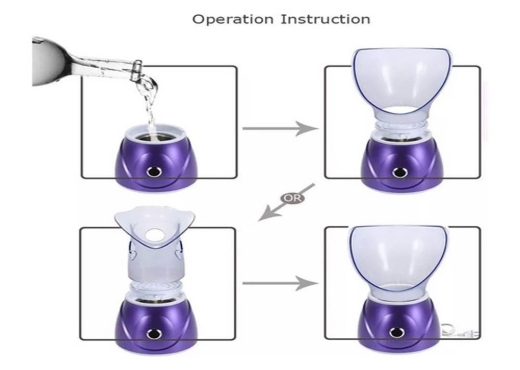 Operation Instruction

OR